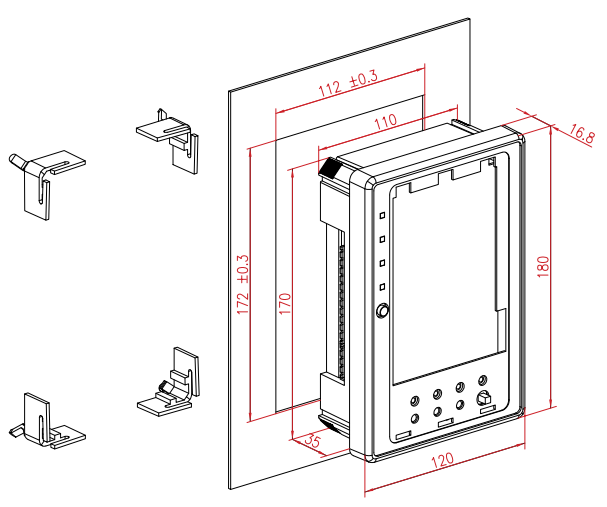 112 ±0.3
110
16.8
172 ±0.3
170
180
35
120